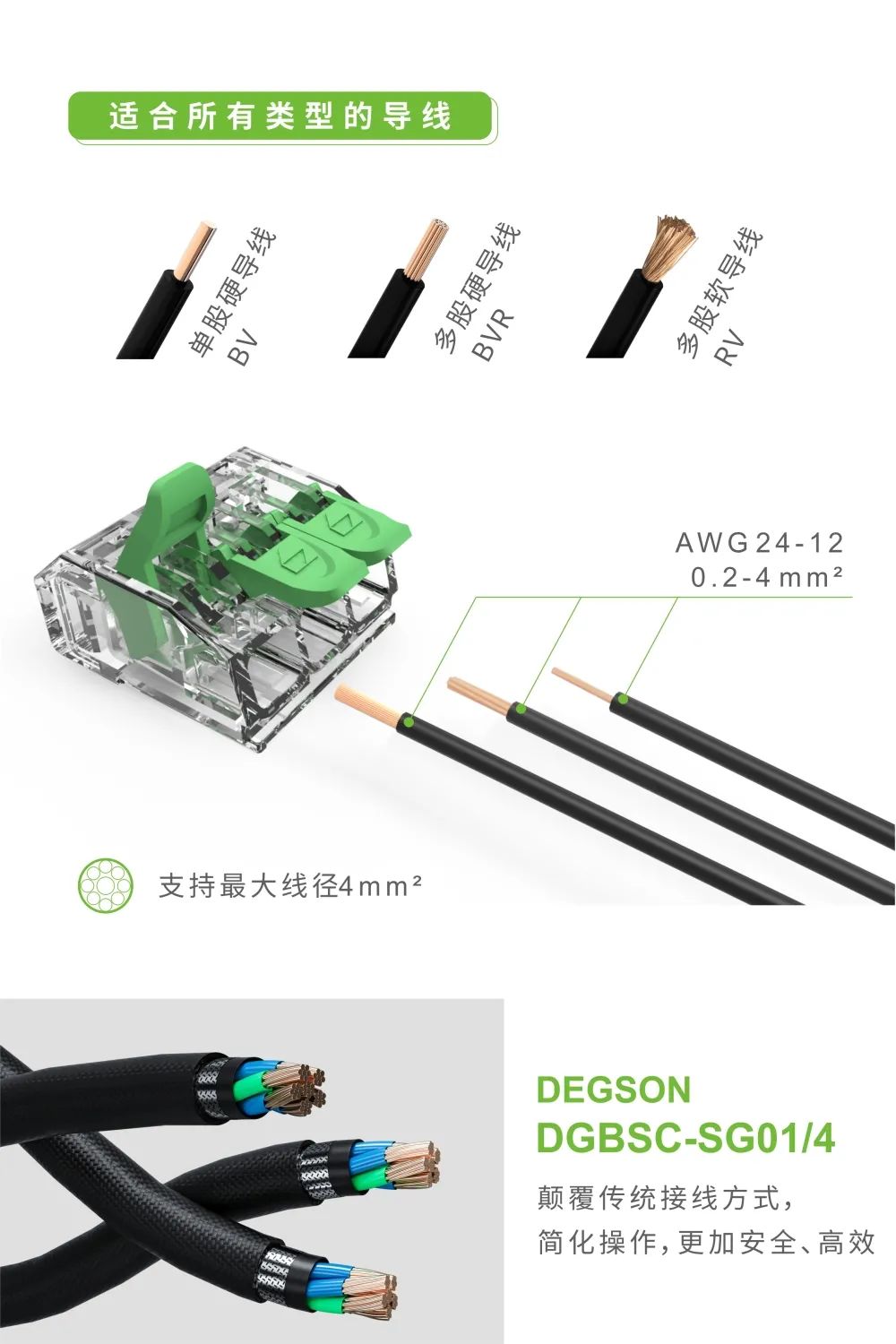 适合所有类型的导线

单股硬导线
BV

多股硬导线
BVR

多股软导线
RV

AWG24-12
0.2-4mm²

支持最大线径4mm²

DEGSON
DGBSC-SG01/4

颠覆传统接线方式,
简化操作,更加安全、高效