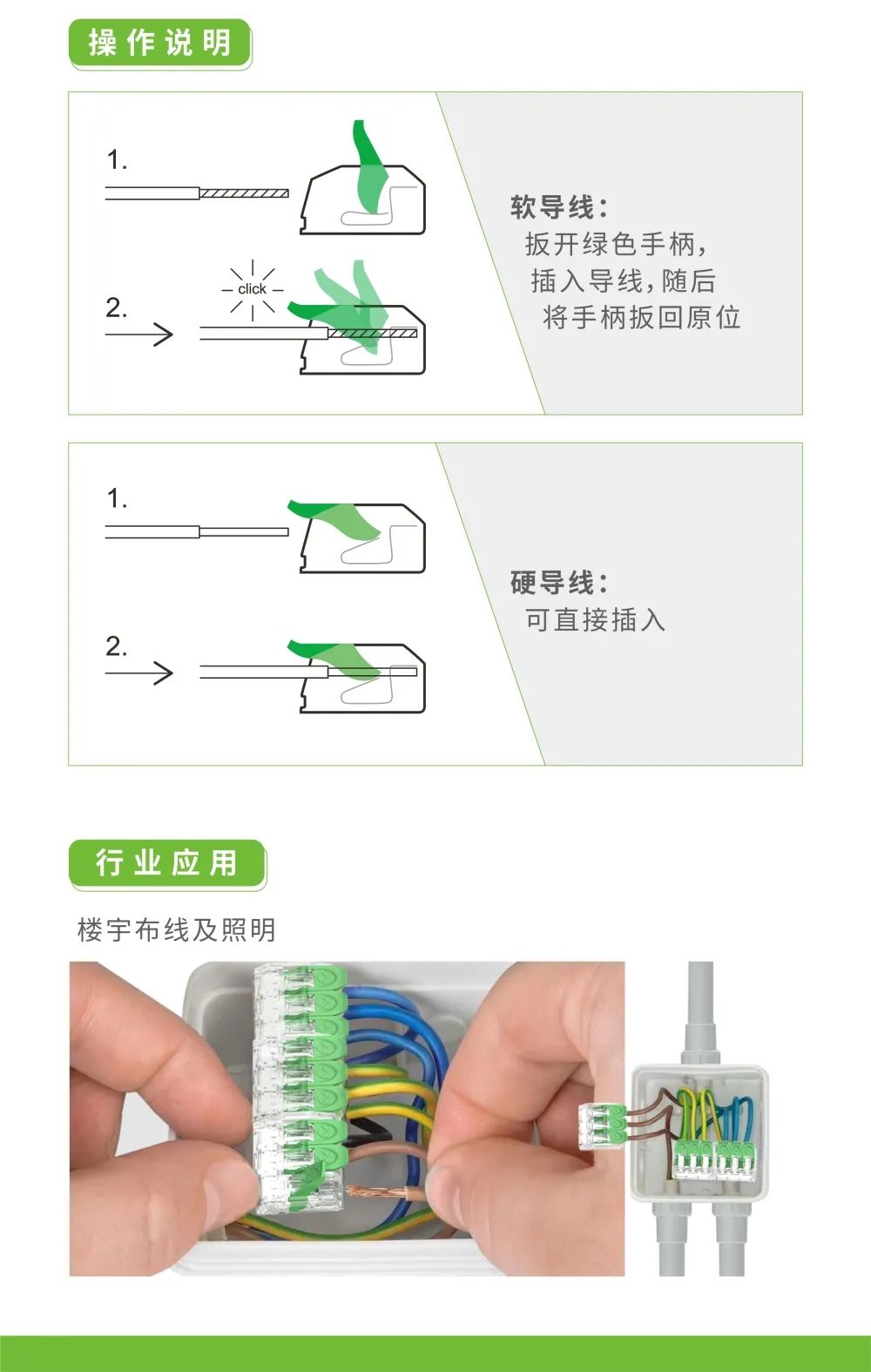 操作说明

1.

2.

click

软导线：
扳开绿色手柄，
插入导线，随后
将手柄扳回原位

1.

2.

硬导线：
可直接插入

行业应用

楼宇布线及照明